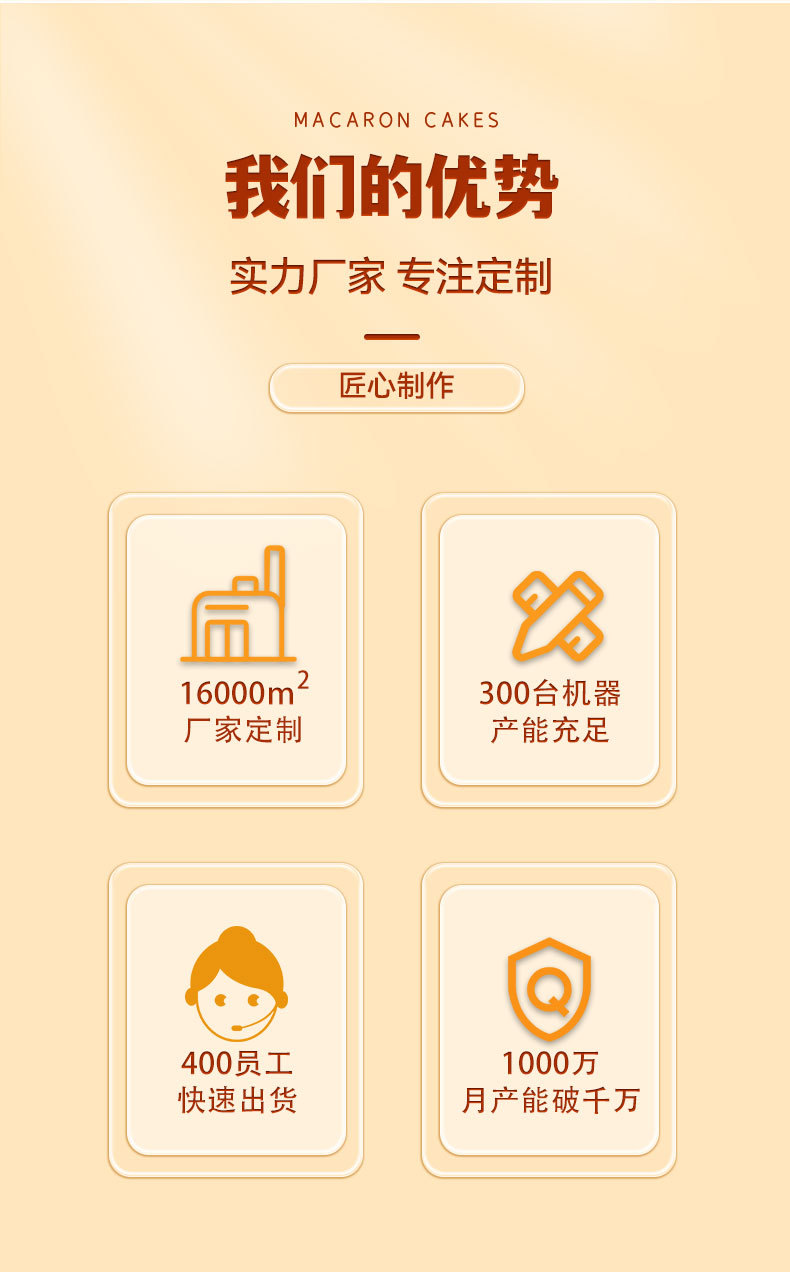 MACARON CAKES

我们的优势

实力厂家 专注定制

匠心制作

$16000m^2$
厂家定制

300台机器
产能充足

400员工
快速出货

1000万
月产能破千万